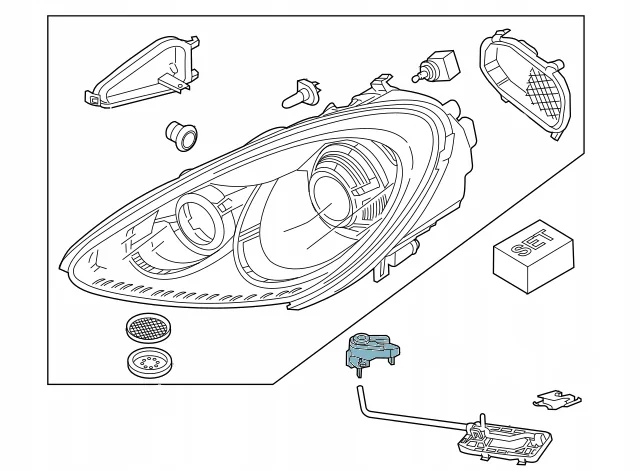 SET