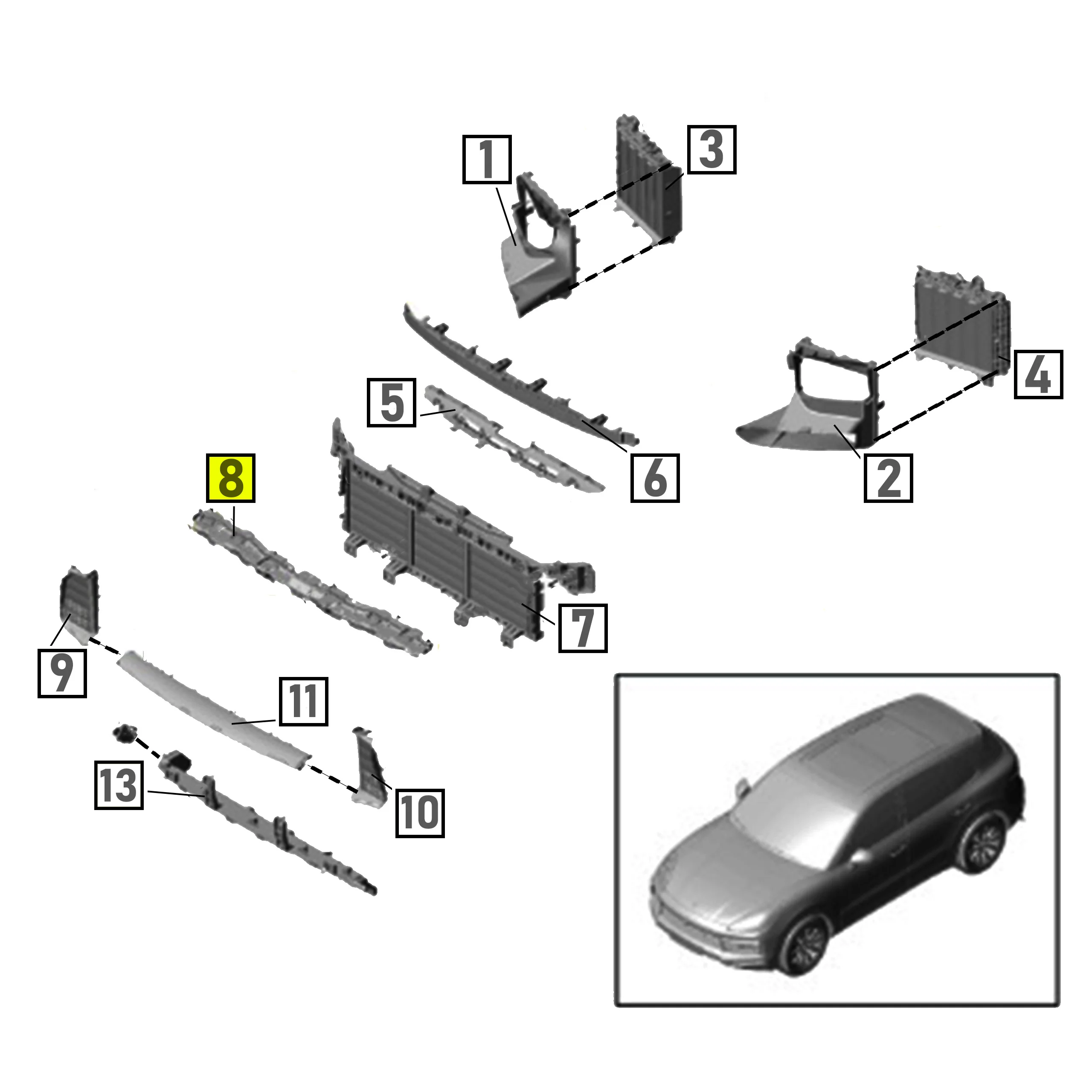 1
3
4
5
6
2
8
7
9
11
13
10