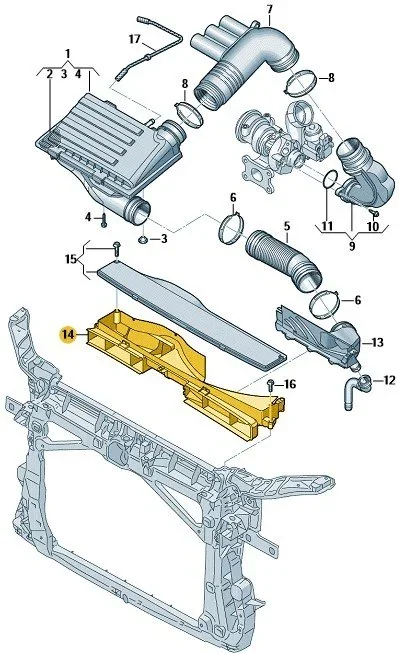 7
17
1
2 3 4
8
8
6
5
4
3
11
10
9
15
6
14
13
16
12