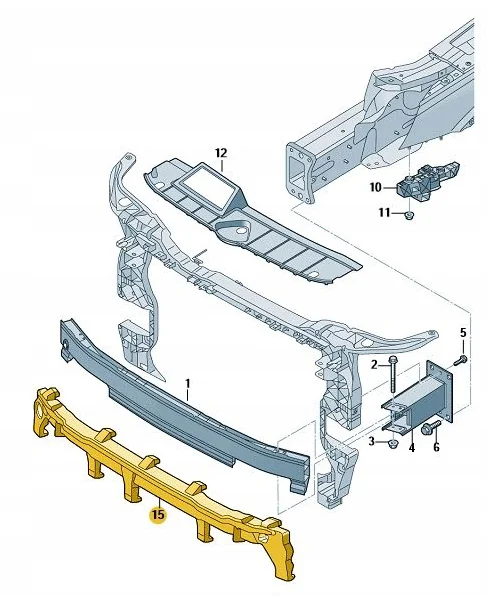 12
10
11
5
2
1
3
4
6
15